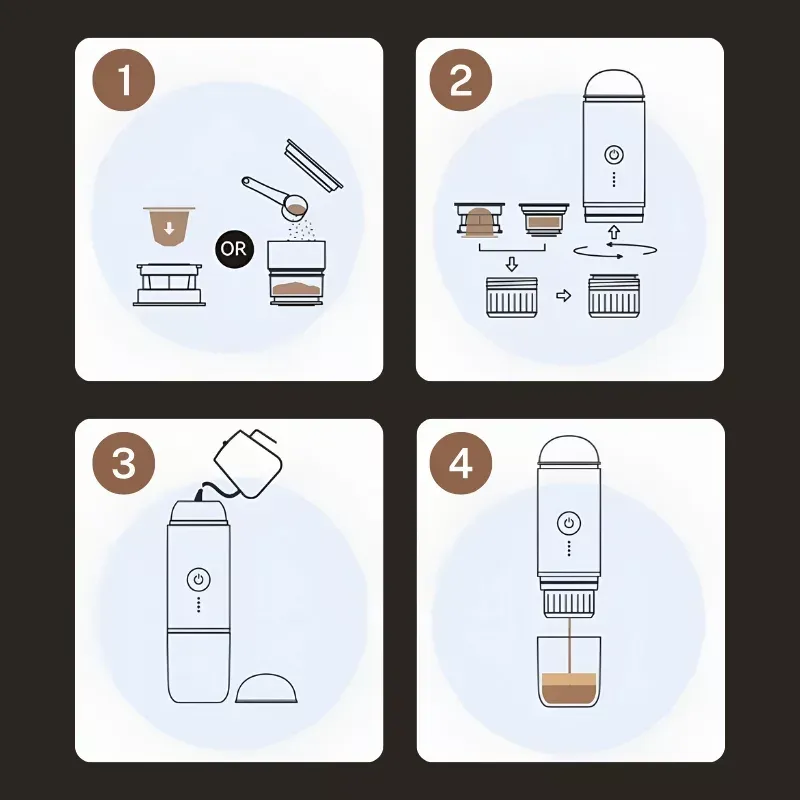 1

OR

2

3

4