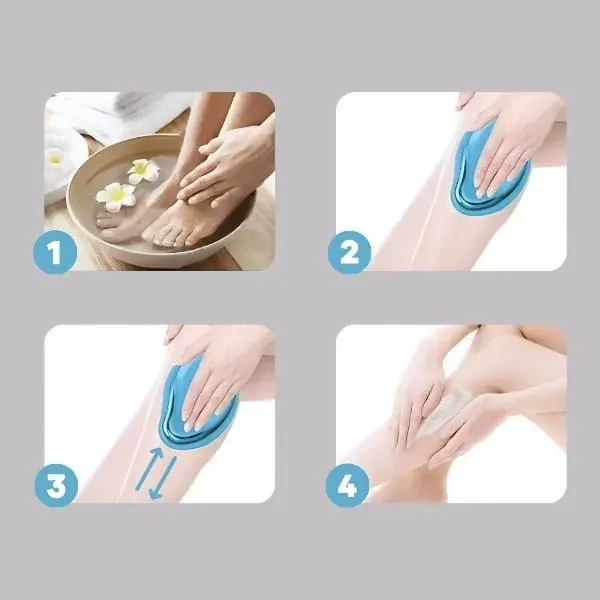 1

2

3

4